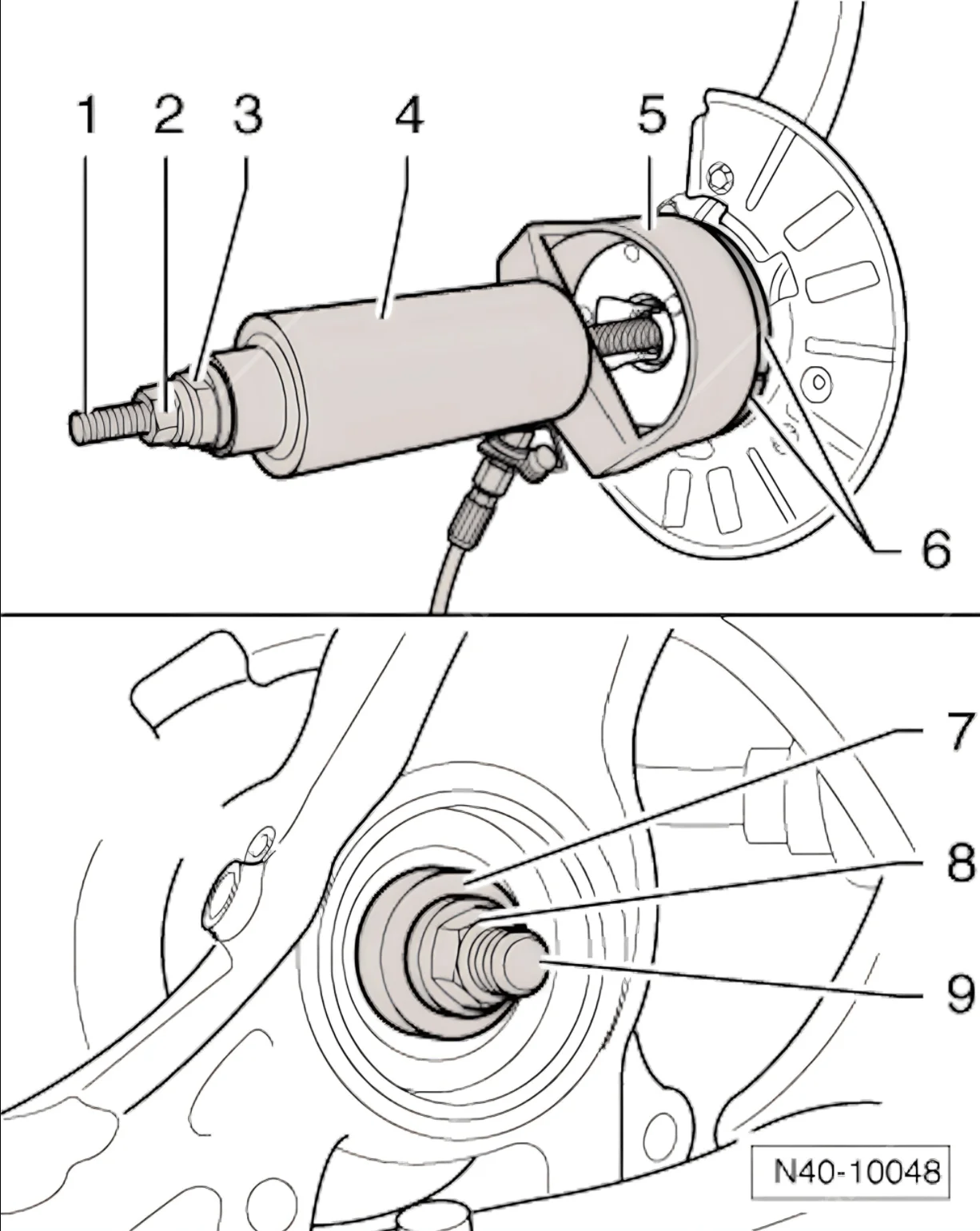 1 2 3 4 5

6

7

8

9

N40-10048