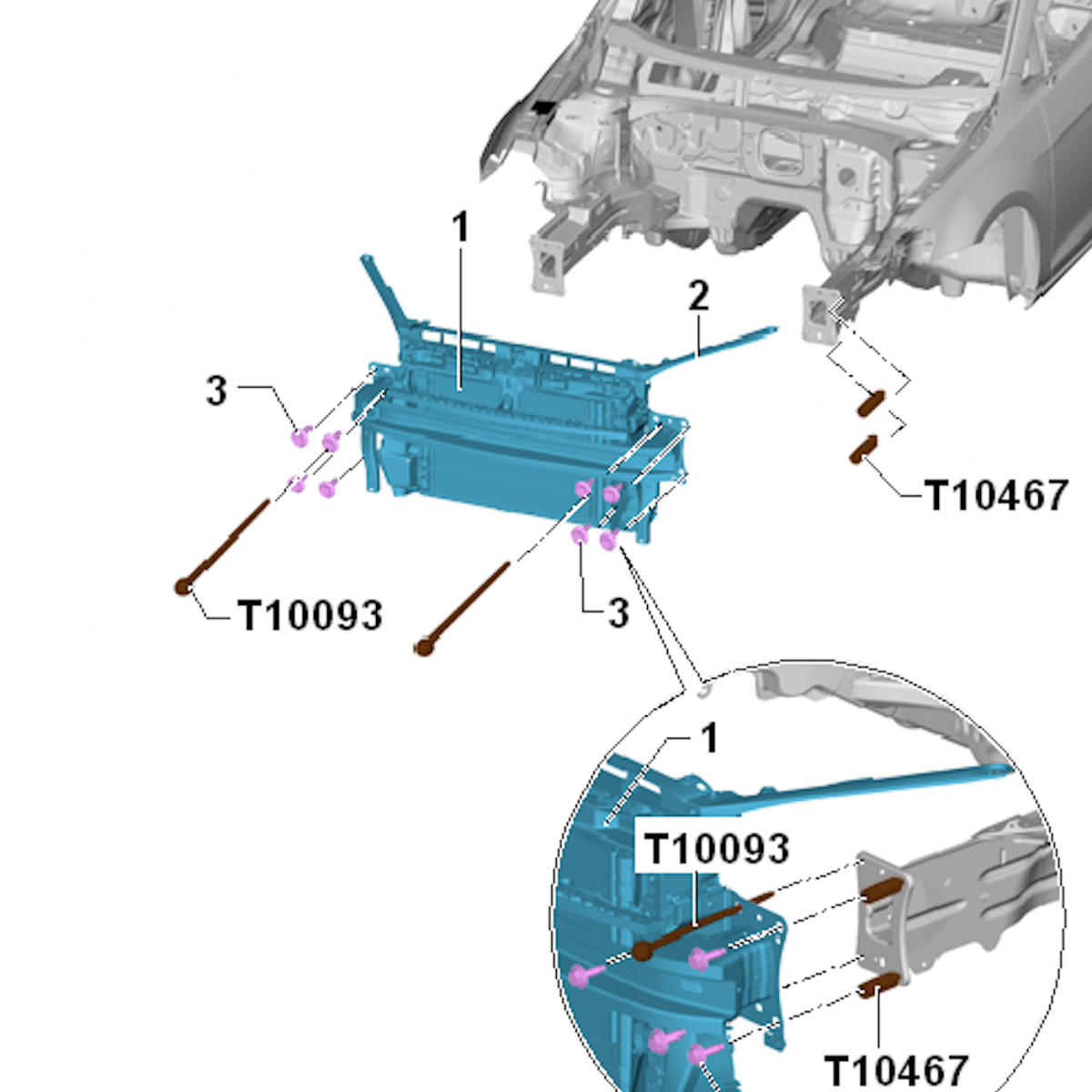 1
2
3
T10467
T10093
3
1
T10093
T10467